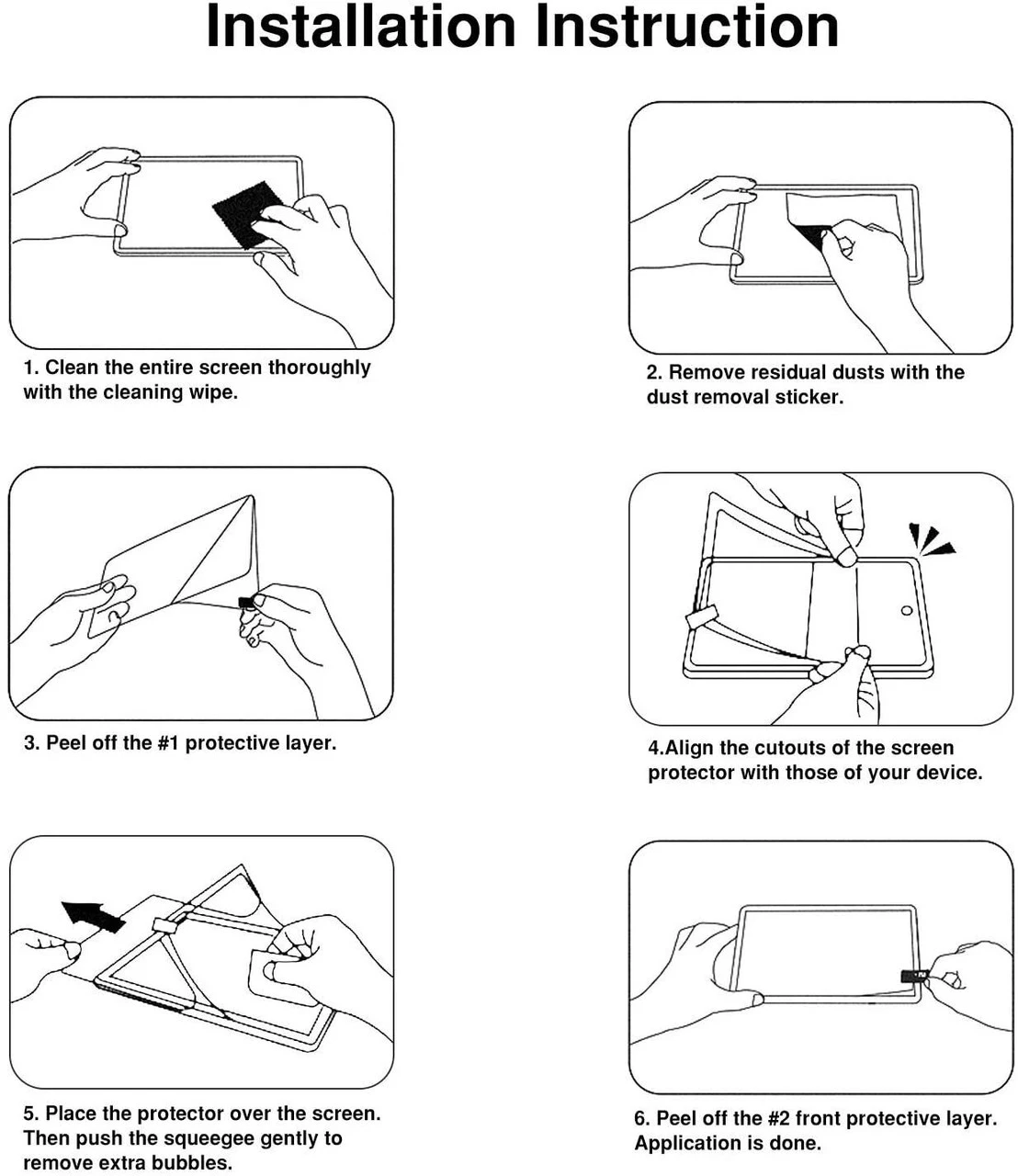 Installation Instruction

1. Clean the entire screen thoroughly with the cleaning wipe.

2. Remove residual dusts with the dust removal sticker.

3. Peel off the #1 protective layer.

4.Align the cutouts of the screen protector with those of your device.

5. Place the protector over the screen. Then push the squeegee gently to remove extra bubbles.

6. Peel off the #2 front protective layer. Application is done.