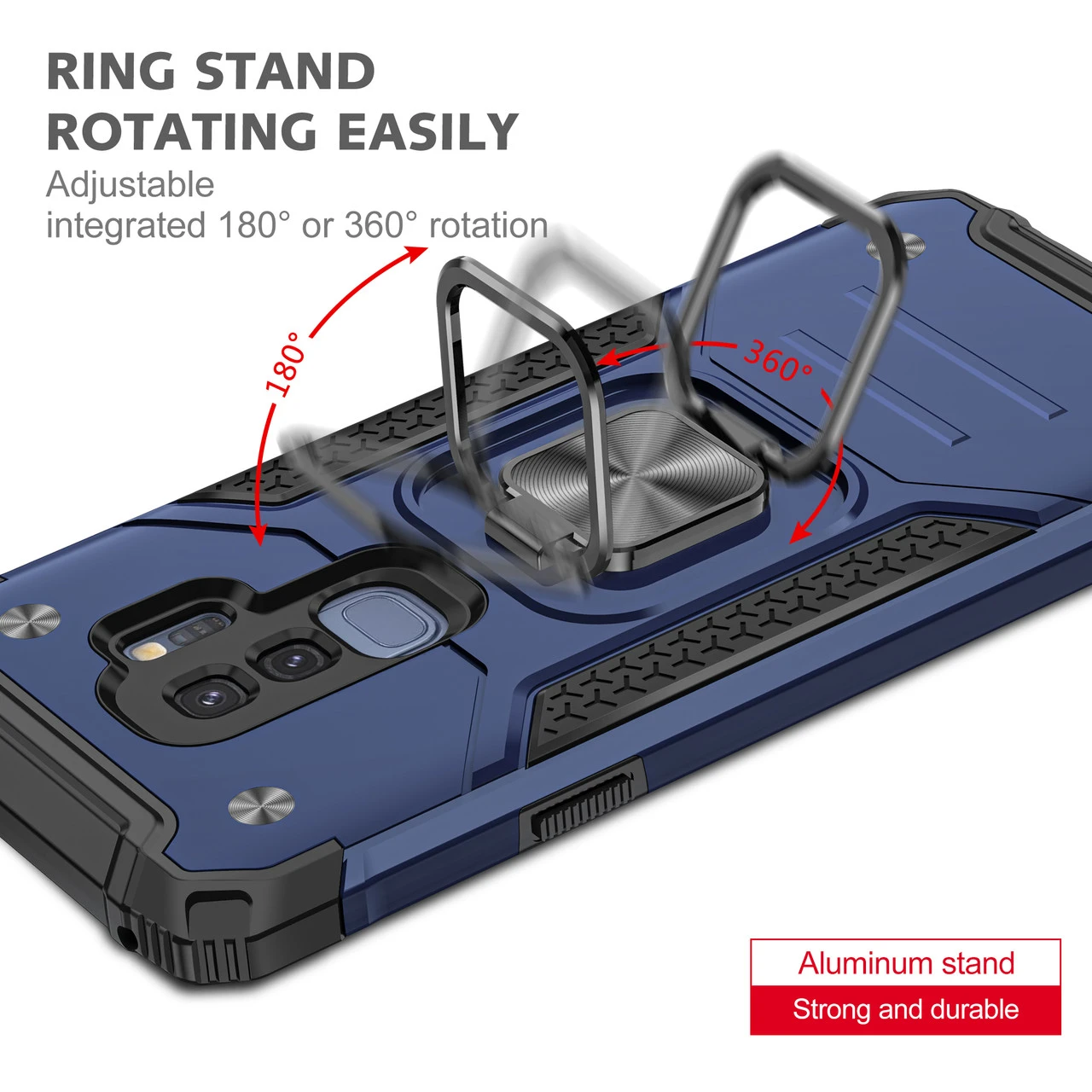 RING STAND
ROTATING EASILY
Adjustable
integrated 180° or 360° rotation

180°

360°

Aluminum stand
Strong and durable