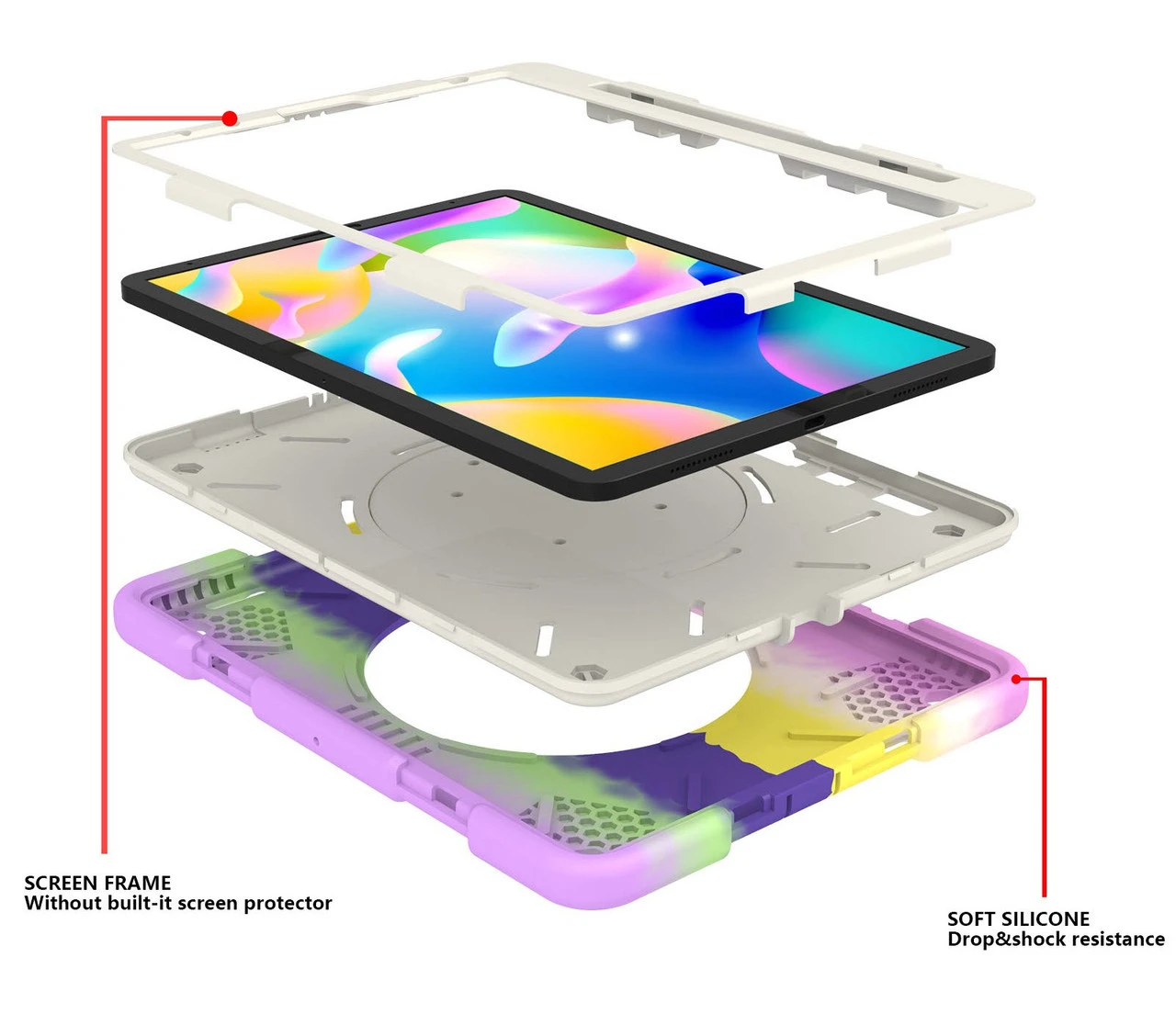 SCREEN FRAME
Without built-it screen protector

SOFT SILICONE
Drop&shock resistance