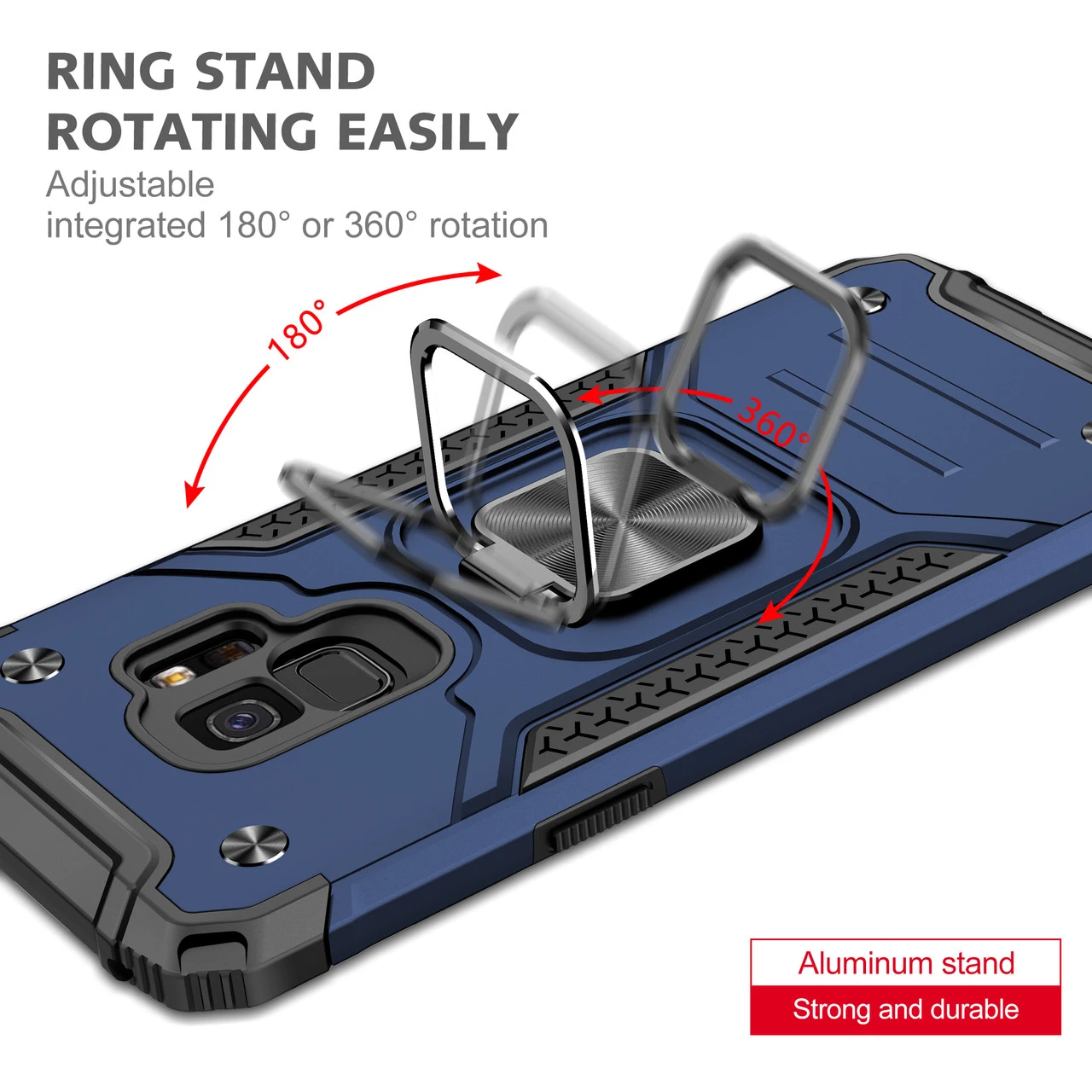 RING STAND
ROTATING EASILY
Adjustable
integrated 180° or 360° rotation

180°

360°

Aluminum stand
Strong and durable