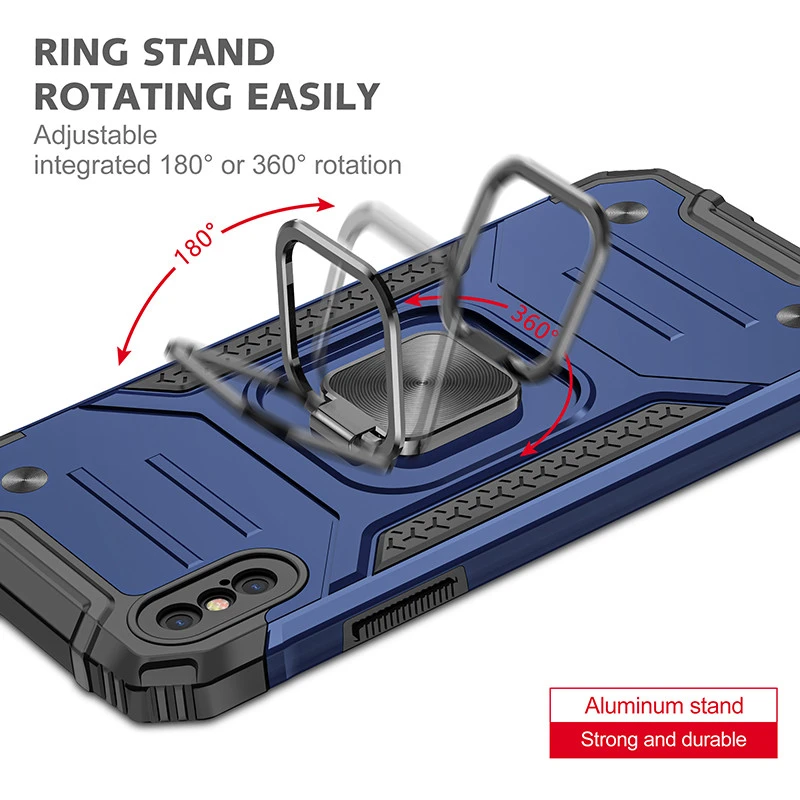 RING STAND
ROTATING EASILY
Adjustable
integrated 180° or 360° rotation

180°

360°

Aluminum stand
Strong and durable